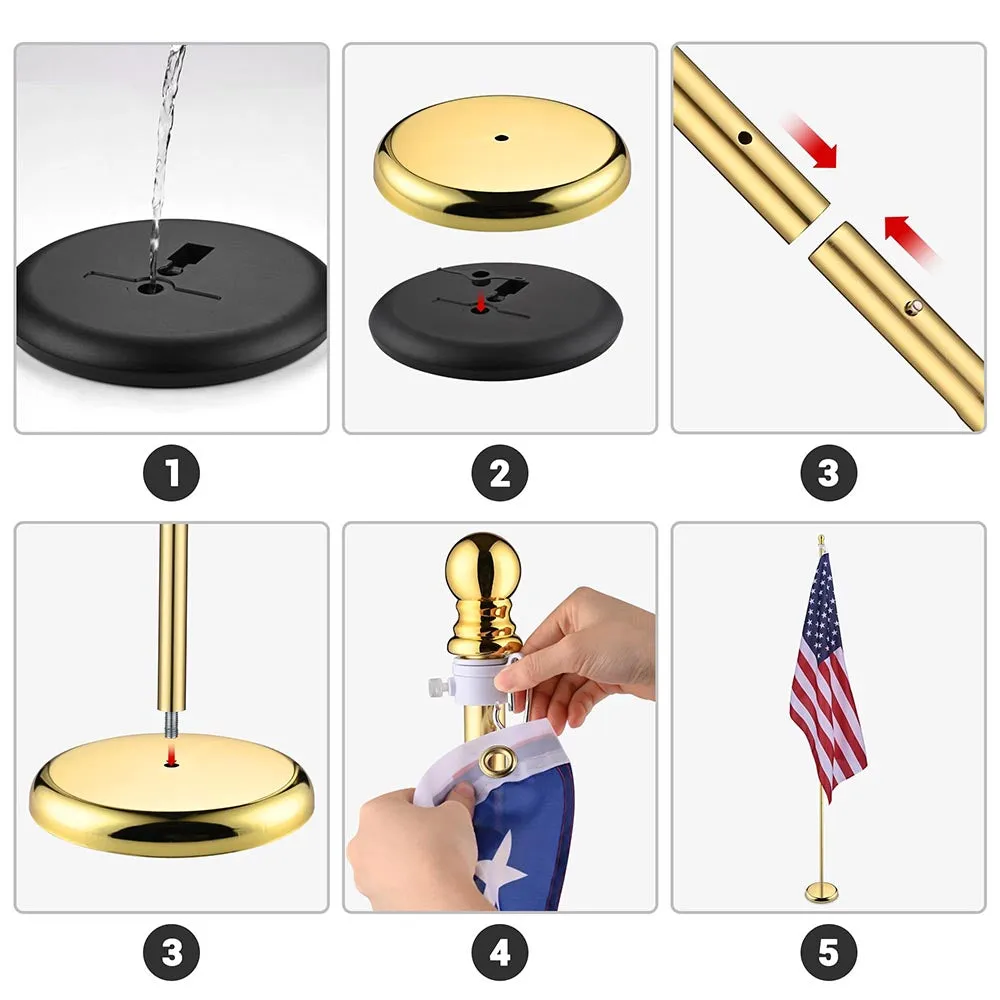 1

2

3

3

4

5