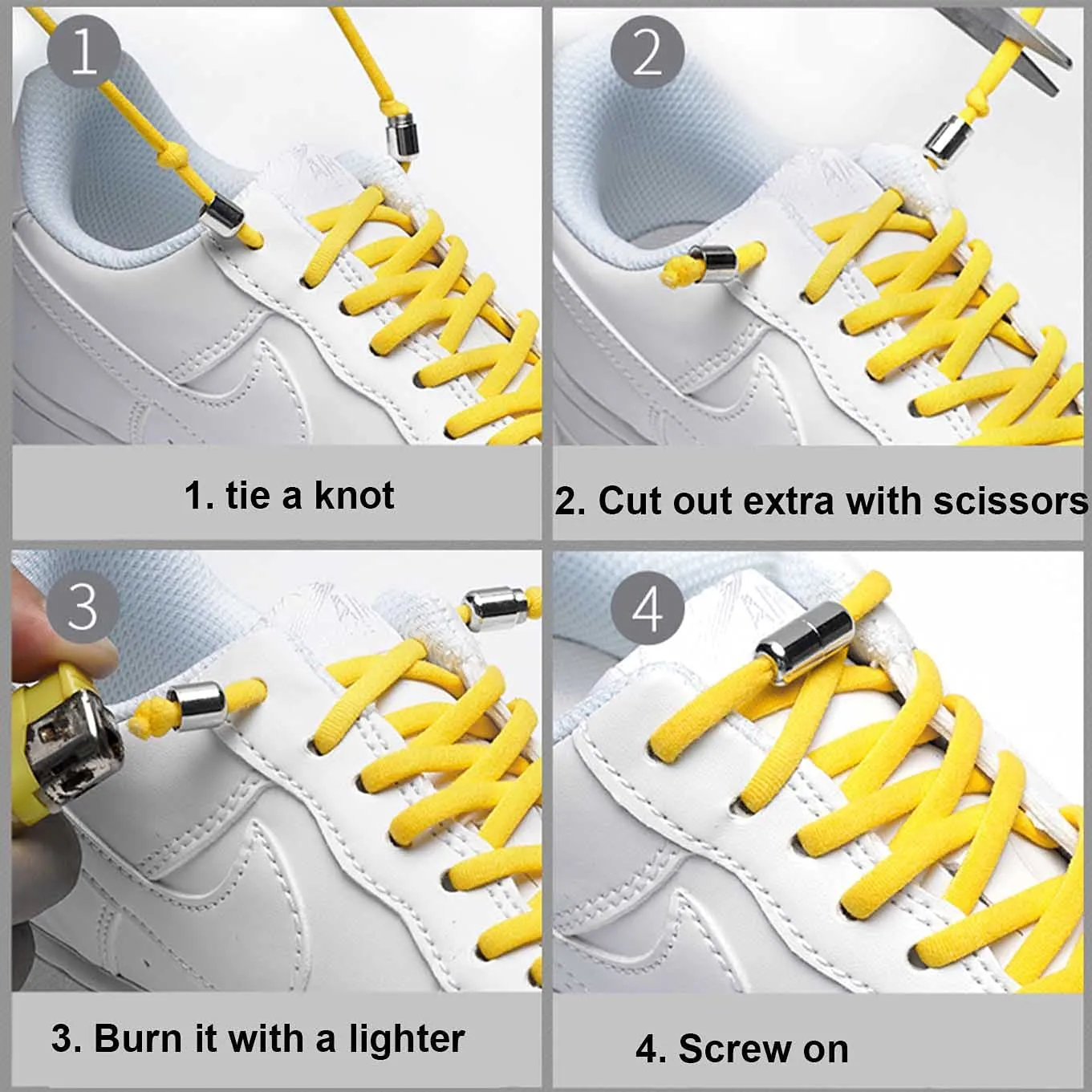 1

1. tie a knot

2

2. Cut out extra with scissors

3

3. Burn it with a lighter

4

4. Screw on